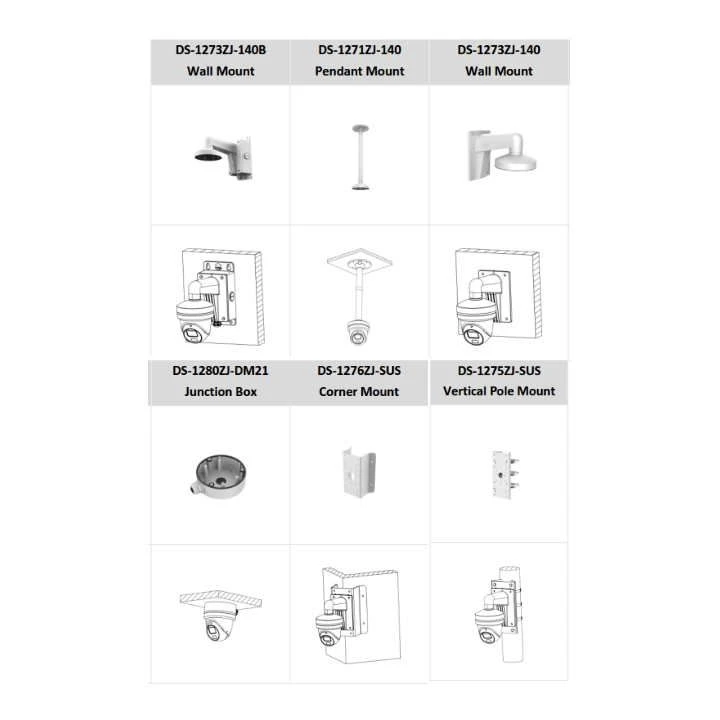 | DS-1273ZJ-140B Wall Mount | DS-1271ZJ-140 Pendant Mount | DS-1273ZJ-140 Wall Mount |
|---|---|---|
| | | |
| | | |

| DS-1280ZJ-DM21 Junction Box | DS-1276ZJ-SUS Corner Mount | DS-1275ZJ-SUS Vertical Pole Mount |
|---|---|---|
| | | |
| | | |