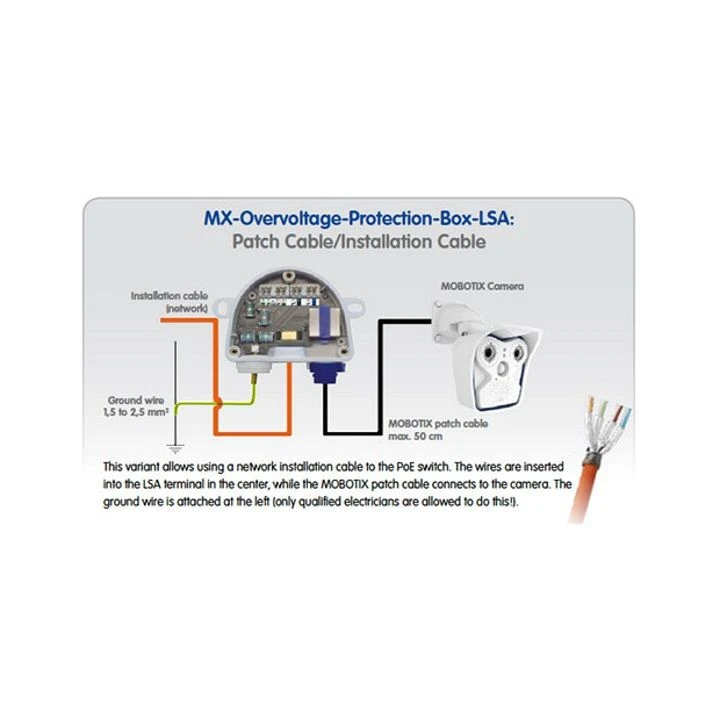 MX-Overvoltage-Protection-Box-LSA:
Patch Cable/Installation Cable

Installation cable
(network)

MOBOTIX Camera

Ground wire
1,5 to 2,5 mm²

MOBOTIX patch cable
max. 50 cm

This variant allows using a network installation cable to the PoE switch. The wires are inserted into the LSA terminal in the center, while the MOBOTIX patch cable connects to the camera. The ground wire is attached at the left (only qualified electricians are allowed to do this!).