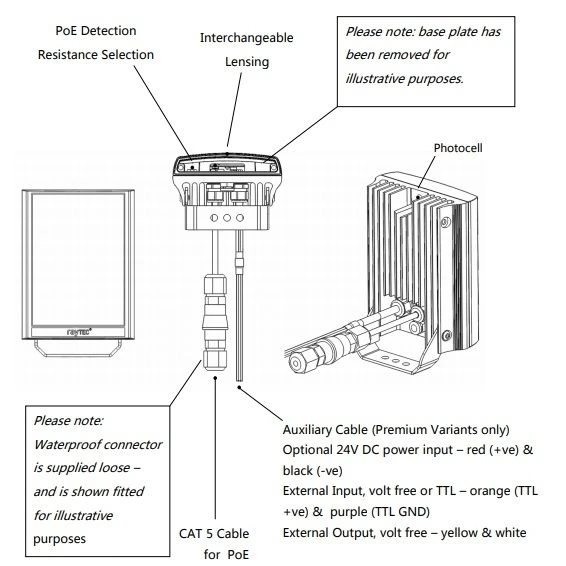 PoE Detection
Resistance Selection

Interchangeable
Lensing

Please note: base plate has been removed for illustrative purposes.

Photocell

raytec

Please note:
Waterproof connector is supplied loose – and is shown fitted for illustrative purposes

CAT 5 Cable
for PoE

Auxiliary Cable (Premium Variants only)
Optional 24V DC power input – red (+ve) & black (-ve)
External Input, volt free or TTL – orange (TTL +ve) & purple (TTL GND)
External Output, volt free – yellow & white